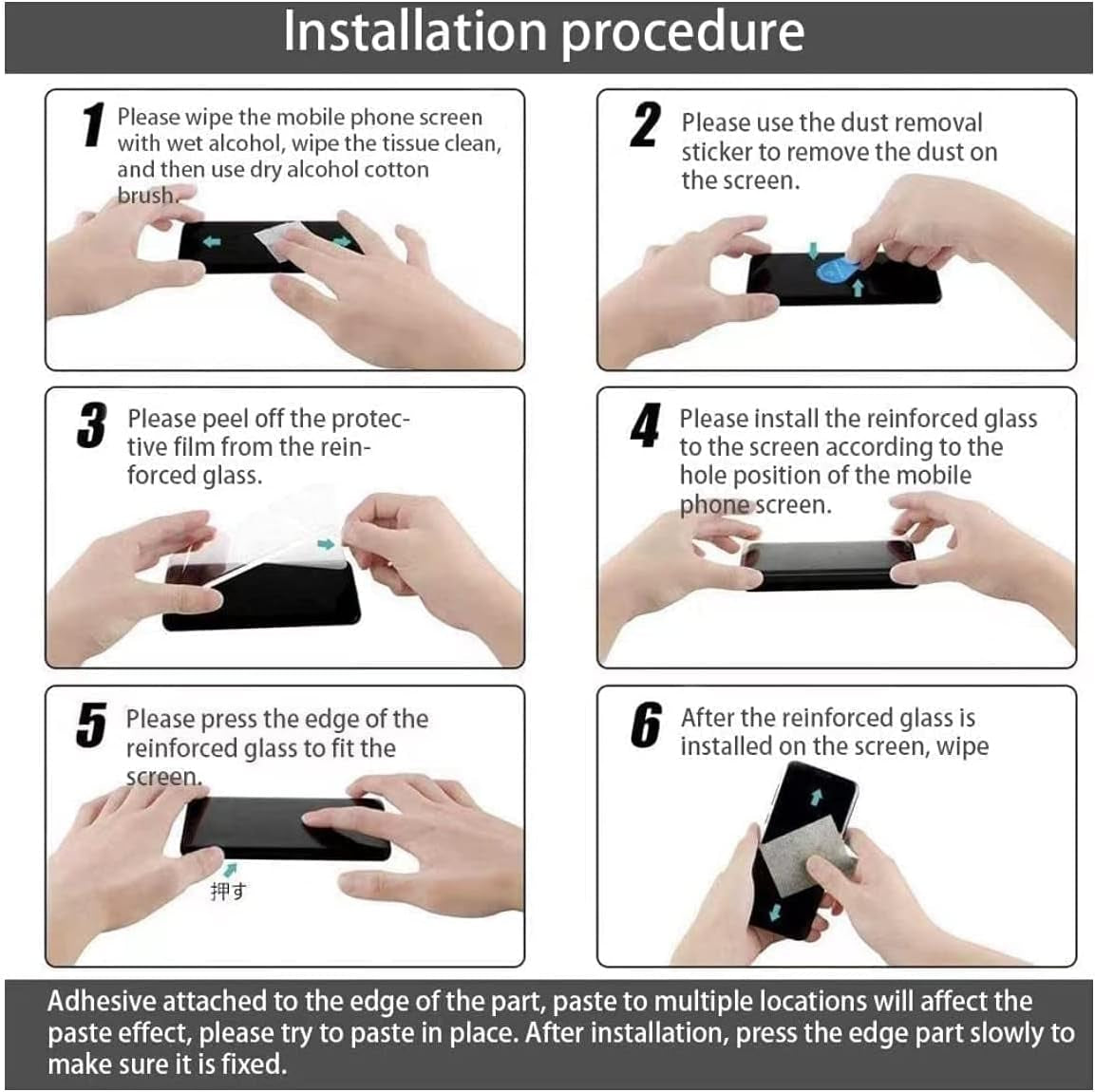 Installation procedure

1 Please wipe the mobile phone screen with wet alcohol, wipe the tissue clean, and then use dry alcohol cotton brush.

2 Please use the dust removal sticker to remove the dust on the screen.

3 Please peel off the protective film from the reinforced glass.

4 Please install the reinforced glass to the screen according to the hole position of the mobile phone screen.

5 Please press the edge of the reinforced glass to fit the screen.

押す

6 After the reinforced glass is installed on the screen, wipe

Adhesive attached to the edge of the part, paste to multiple locations will affect the paste effect, please try to paste in place. After installation, press the edge part slowly to make sure it is fixed.